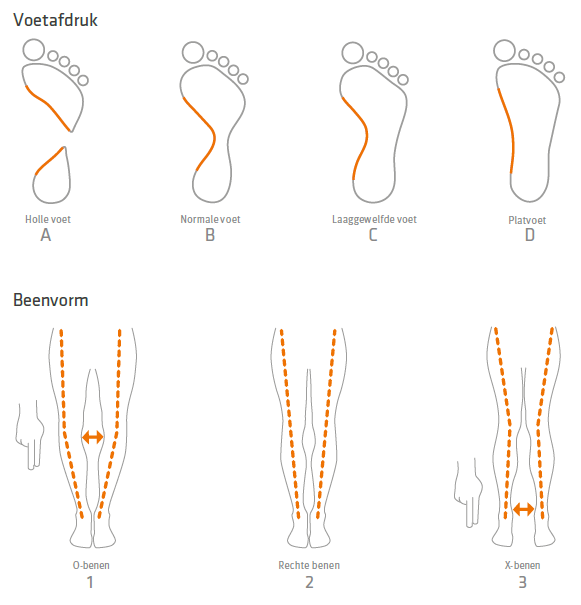 Voetafdruk

Holle voet
A

Normale voet
B

Laaggewelfde voet
C

Platvoet
D

Beenvorm

O-benen
1

Rechte benen
2

X-benen
3